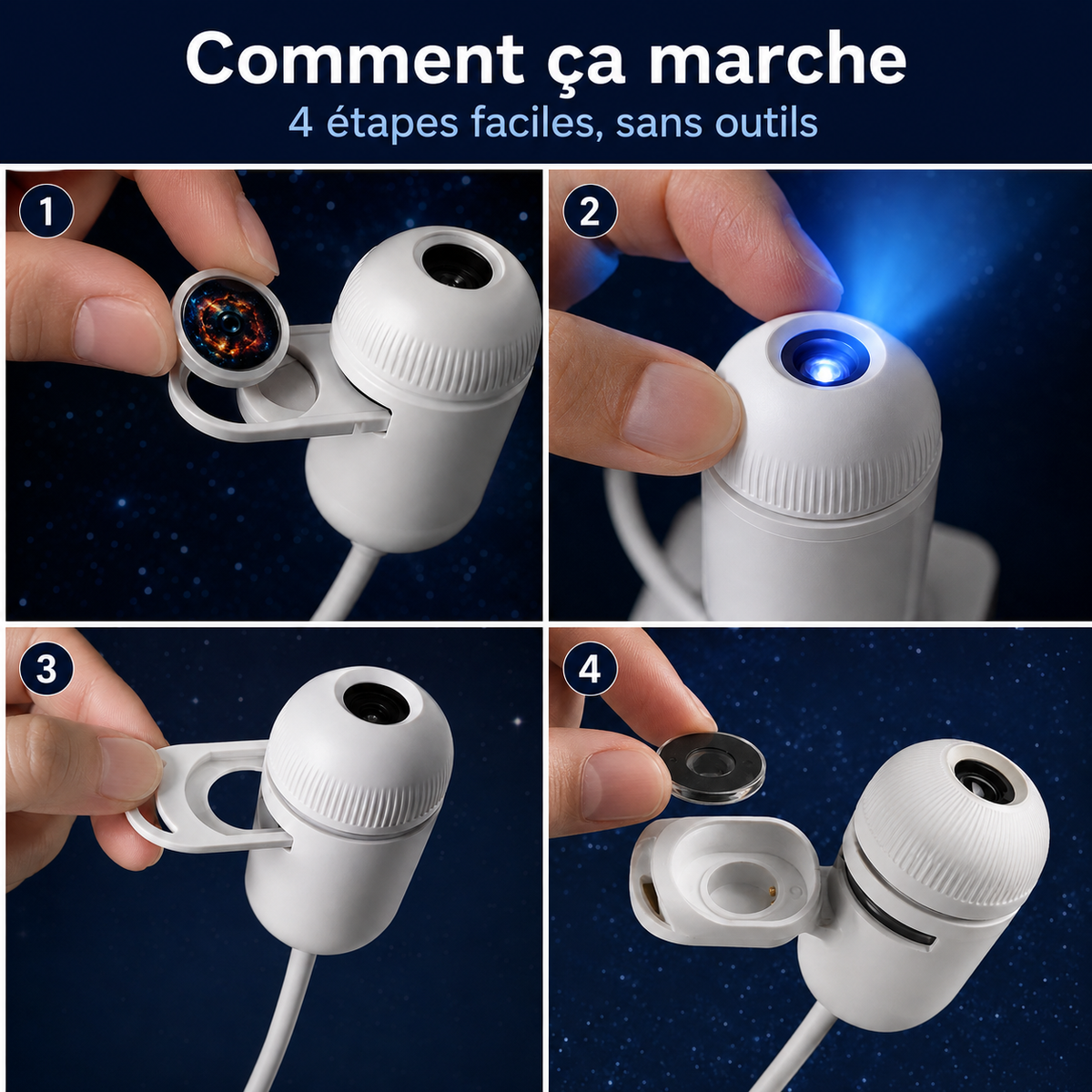 Comment ça marche
4 étapes faciles, sans outils

1

2

3

4